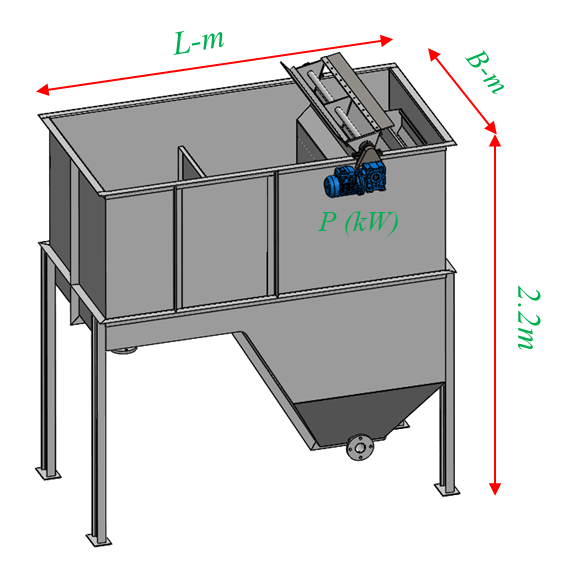 L-m

B-m

P (kW)

2.2m